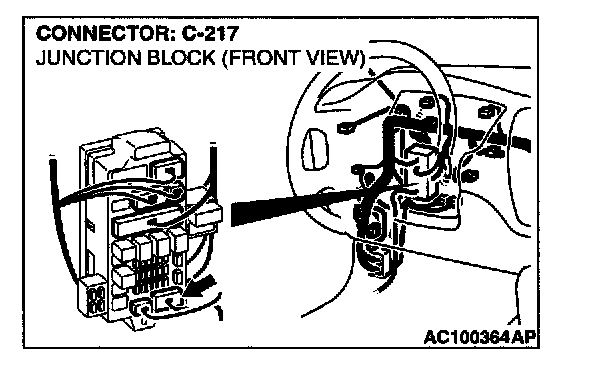 CONNECTOR: C-217
JUNCTION BLOCK (FRONT VIEW)

AC100364AP