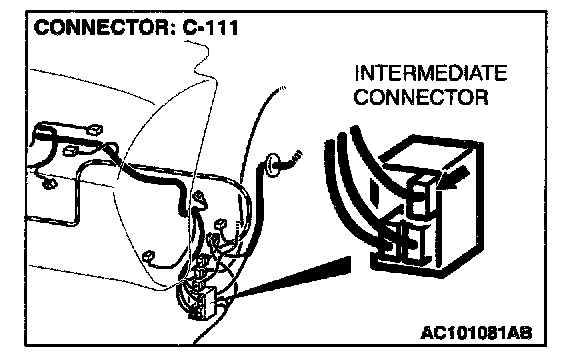 CONNECTOR: C-111

INTERMEDIATE CONNECTOR

AC101081AB