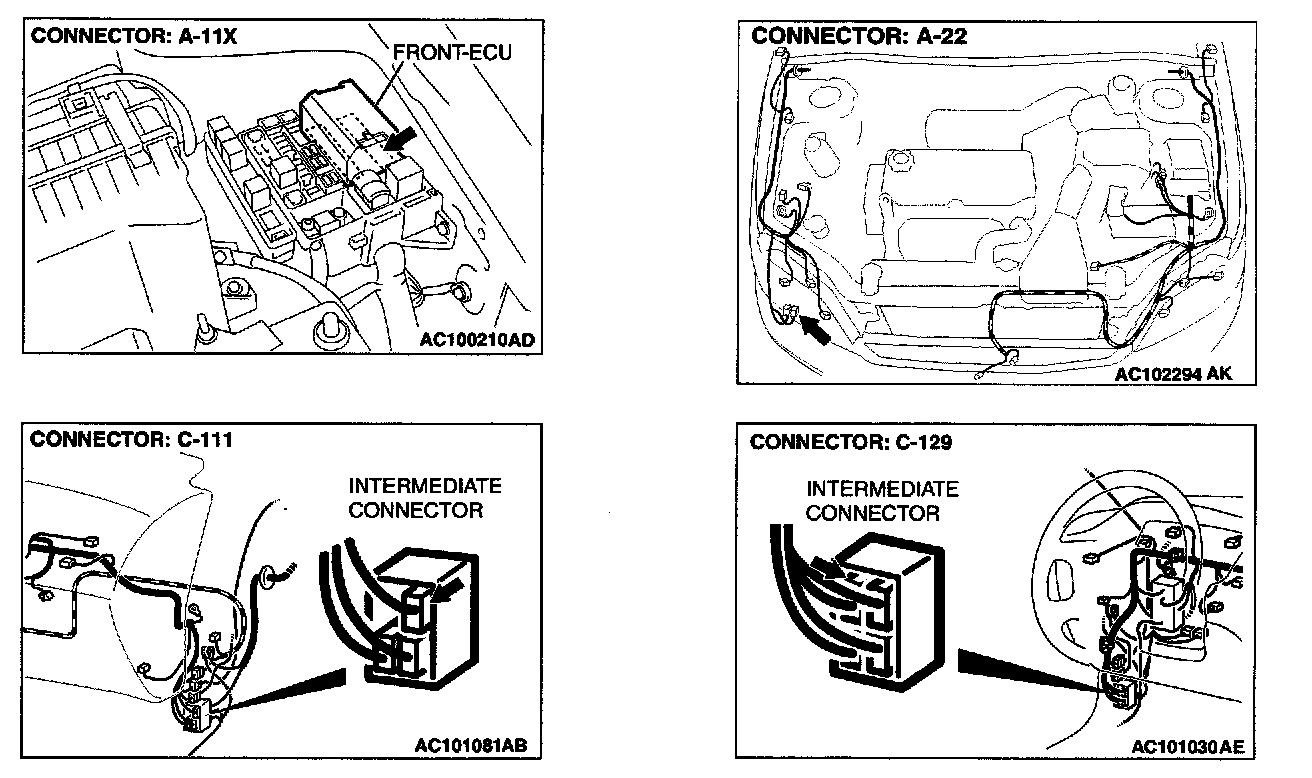 CONNECTOR: A-11X

FRONT-ECU

AC100210AD

CONNECTOR: A-22

AC102294 AK

CONNECTOR: C-111

INTERMEDIATE CONNECTOR

AC101081AB

CONNECTOR: C-129

INTERMEDIATE CONNECTOR

AC101030AE