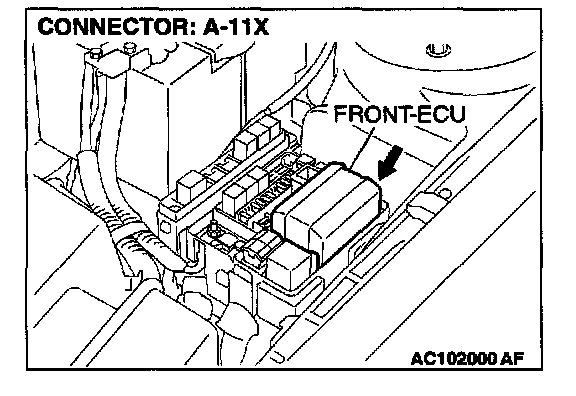 CONNECTOR: A-11X

FRONT-ECU

AC102000 AF