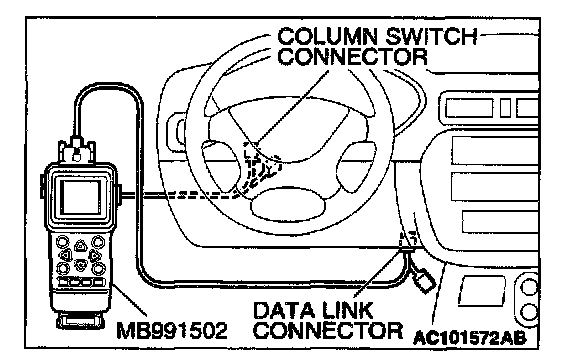 COLUMN SWITCH CONNECTOR

MB991502

DATA LINK CONNECTOR

AC101572AB