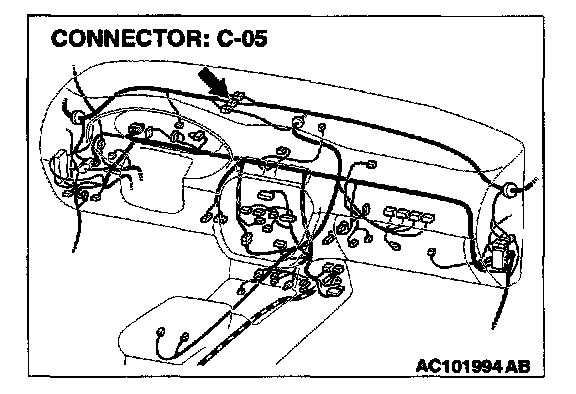 CONNECTOR: C-05

AC101994 AB