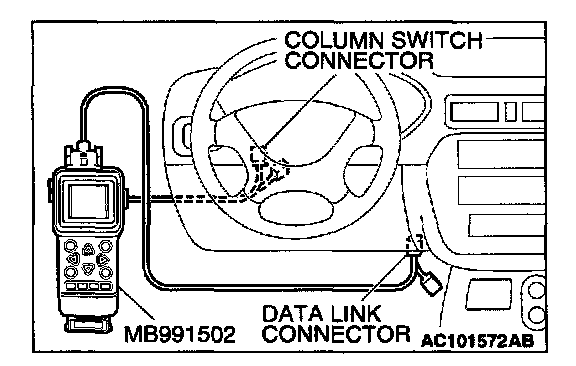 COLUMN SWITCH CONNECTOR

MB991502

DATA LINK CONNECTOR

AC101572AB