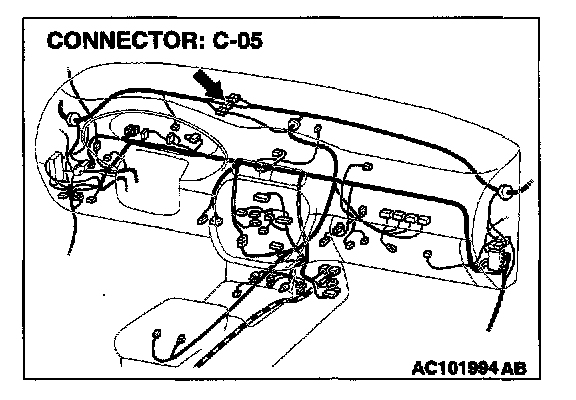 CONNECTOR: C-05

AC101994 AB