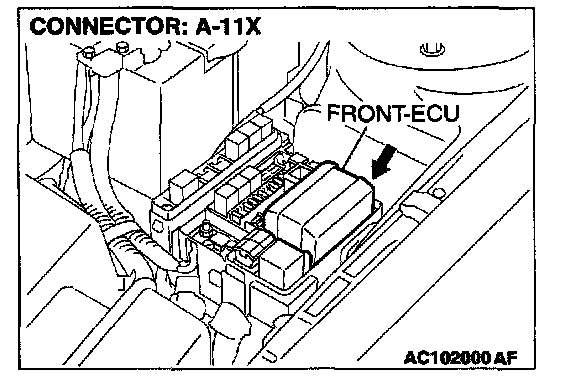 CONNECTOR: A-11X

FRONT-ECU

AC102000 AF