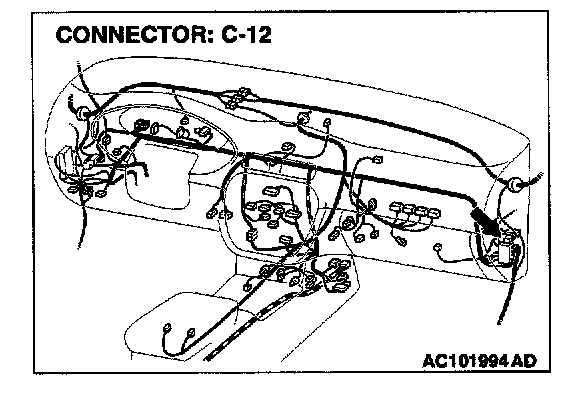 CONNECTOR: C-12

AC101994 AD