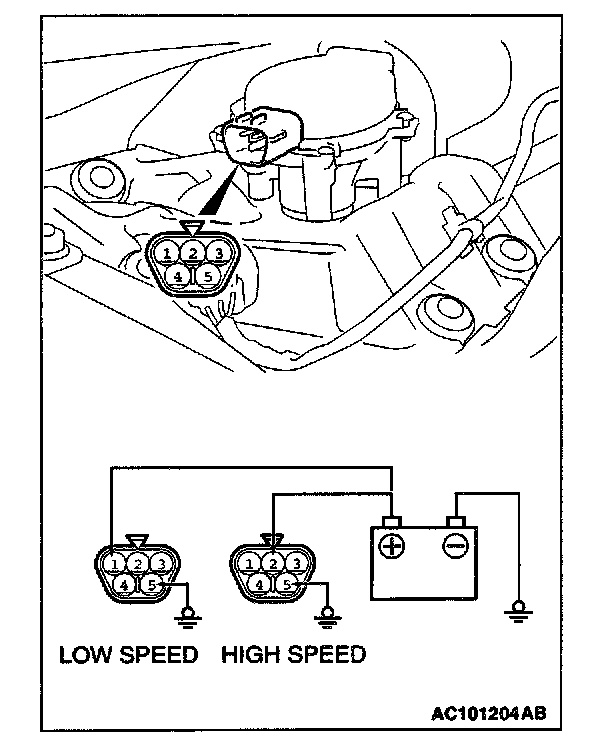 1 2 3
4 5

1 2 3
4 5

1 2 3
4 5

+ −

LOW SPEED HIGH SPEED

AC101204AB