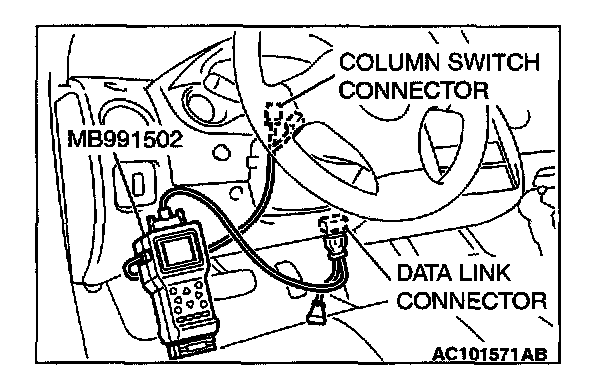 COLUMN SWITCH CONNECTOR

MB991502

DATA LINK CONNECTOR

AC101571AB