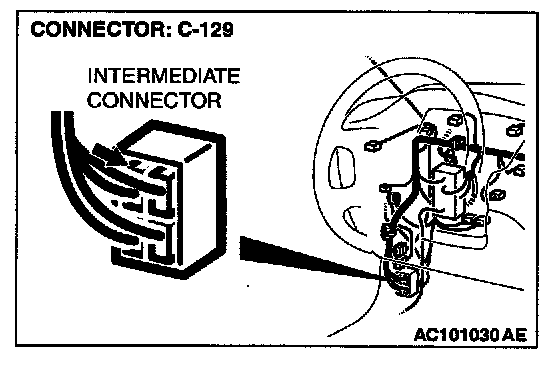 CONNECTOR: C-129

INTERMEDIATE CONNECTOR

AC101030 AE