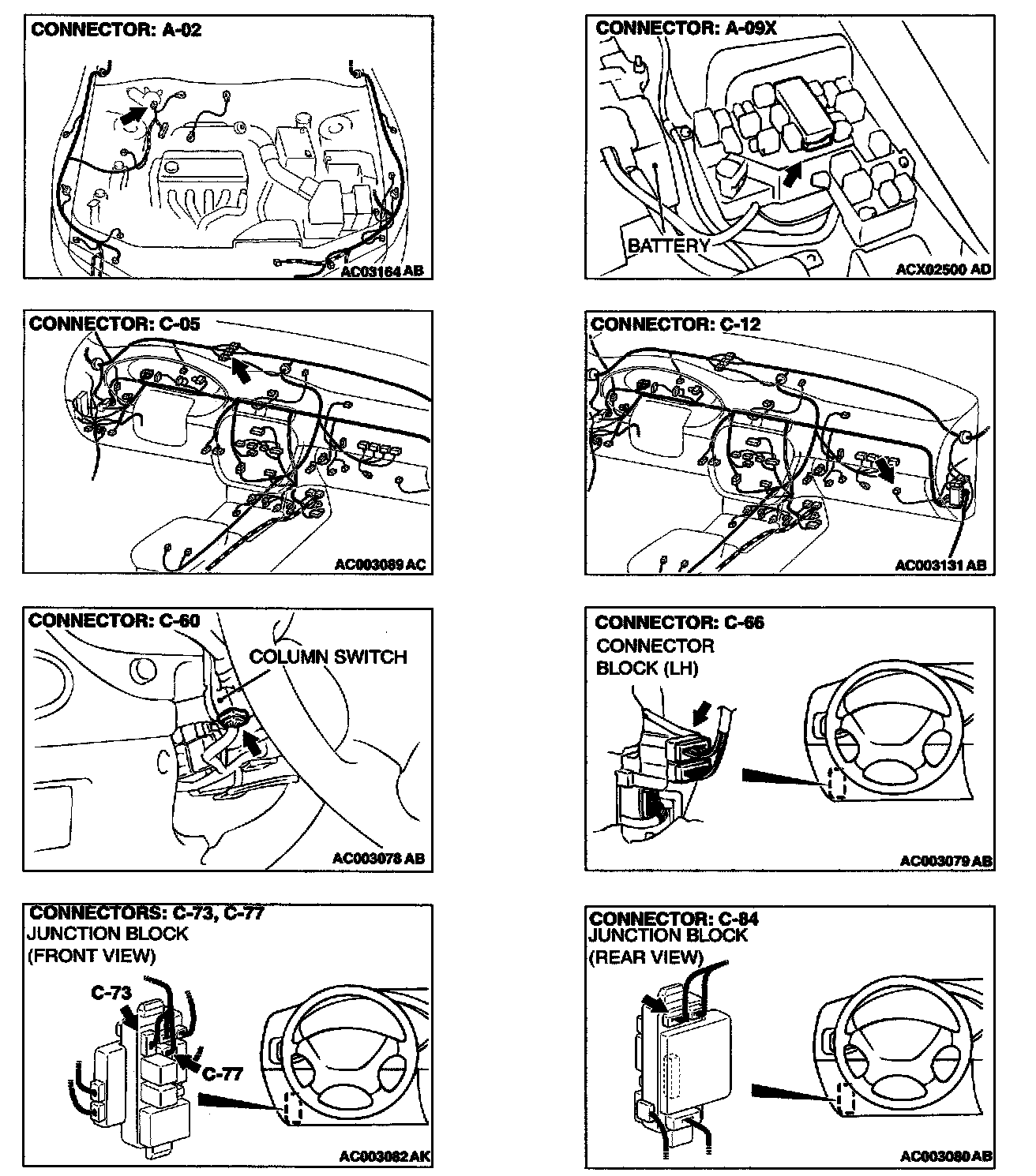 CONNECTOR: A-02

AC03164 AB

CONNECTOR: A-09X

BATTERY

ACX02500 AD

CONNECTOR: C-05

AC003089 AC

CONNECTOR: C-12

AC003131 AB

CONNECTOR: C-60

COLUMN SWITCH

AC003078 AB

CONNECTOR: C-66
CONNECTOR BLOCK (LH)

AC003079 AB

CONNECTORS: C-73, C-77
JUNCTION BLOCK (FRONT VIEW)

C-73

C-77

AC003082 AK

CONNECTOR: C-84
JUNCTION BLOCK (REAR VIEW)

AC003080 AB