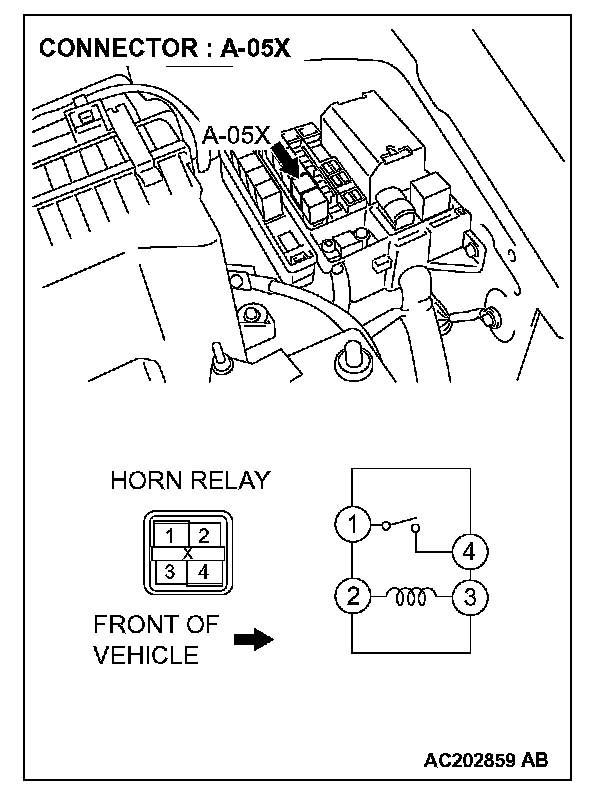 CONNECTOR : A-05X

A-05X

HORN RELAY

1 2
X
3 4

FRONT OF VEHICLE

1
4
2
3

AC202859 AB