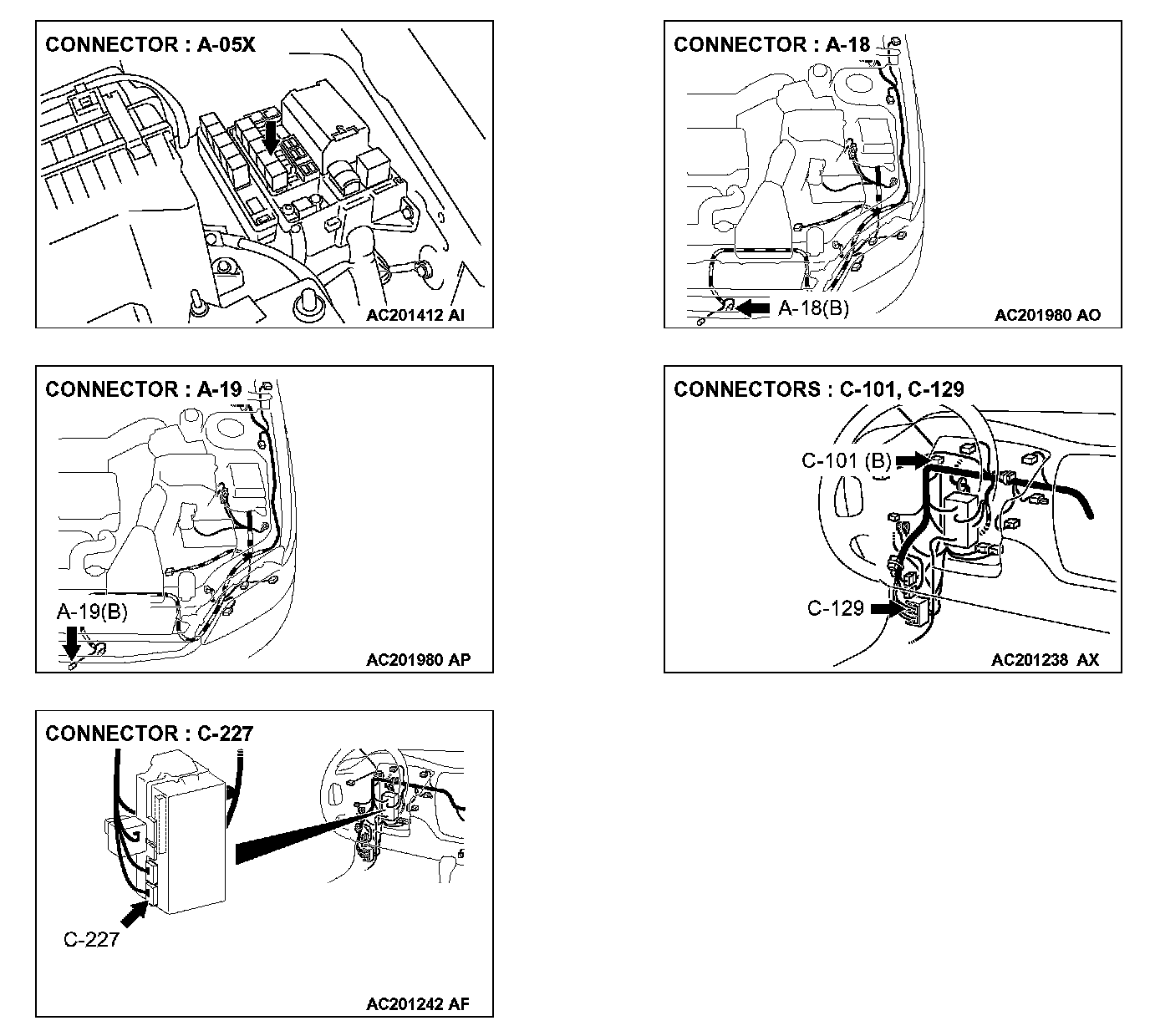 CONNECTOR : A-05X

AC201412 AI

CONNECTOR : A-18

A-18(B)

AC201980 AO

CONNECTOR : A-19

A-19(B)

AC201980 AP

CONNECTORS : C-101, C-129

C-101 (B)

C-129

AC201238 AX

CONNECTOR : C-227

C-227

AC201242 AF