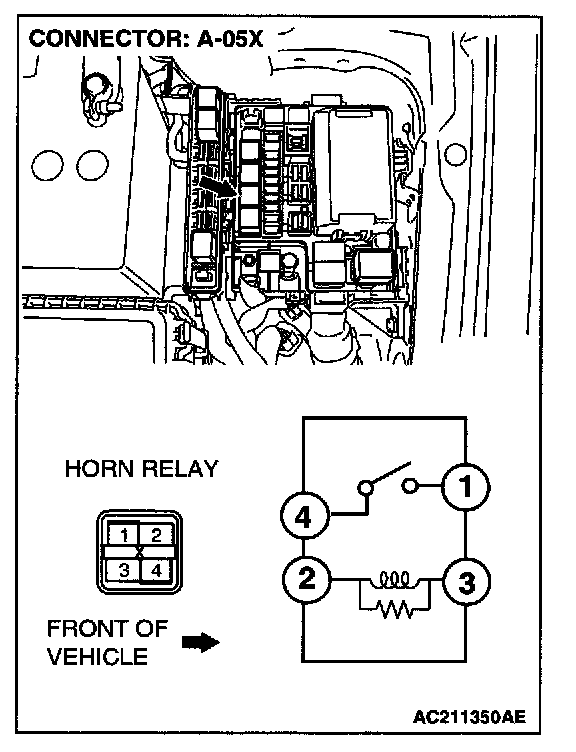 CONNECTOR: A-05X

HORN RELAY

1 2
3 4

FRONT OF VEHICLE

4
1
2
3

AC211350AE