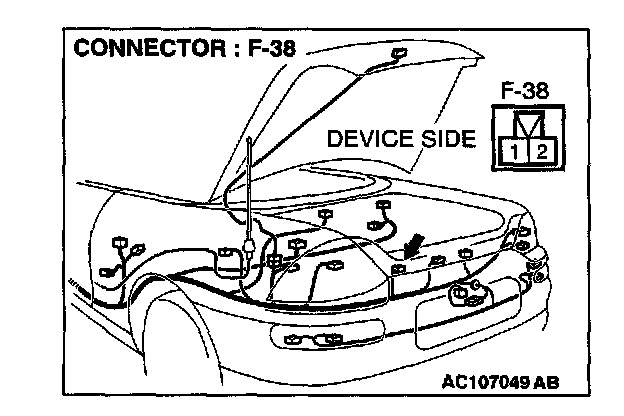 CONNECTOR : F-38

F-38

DEVICE SIDE

1 2

AC107049 AB