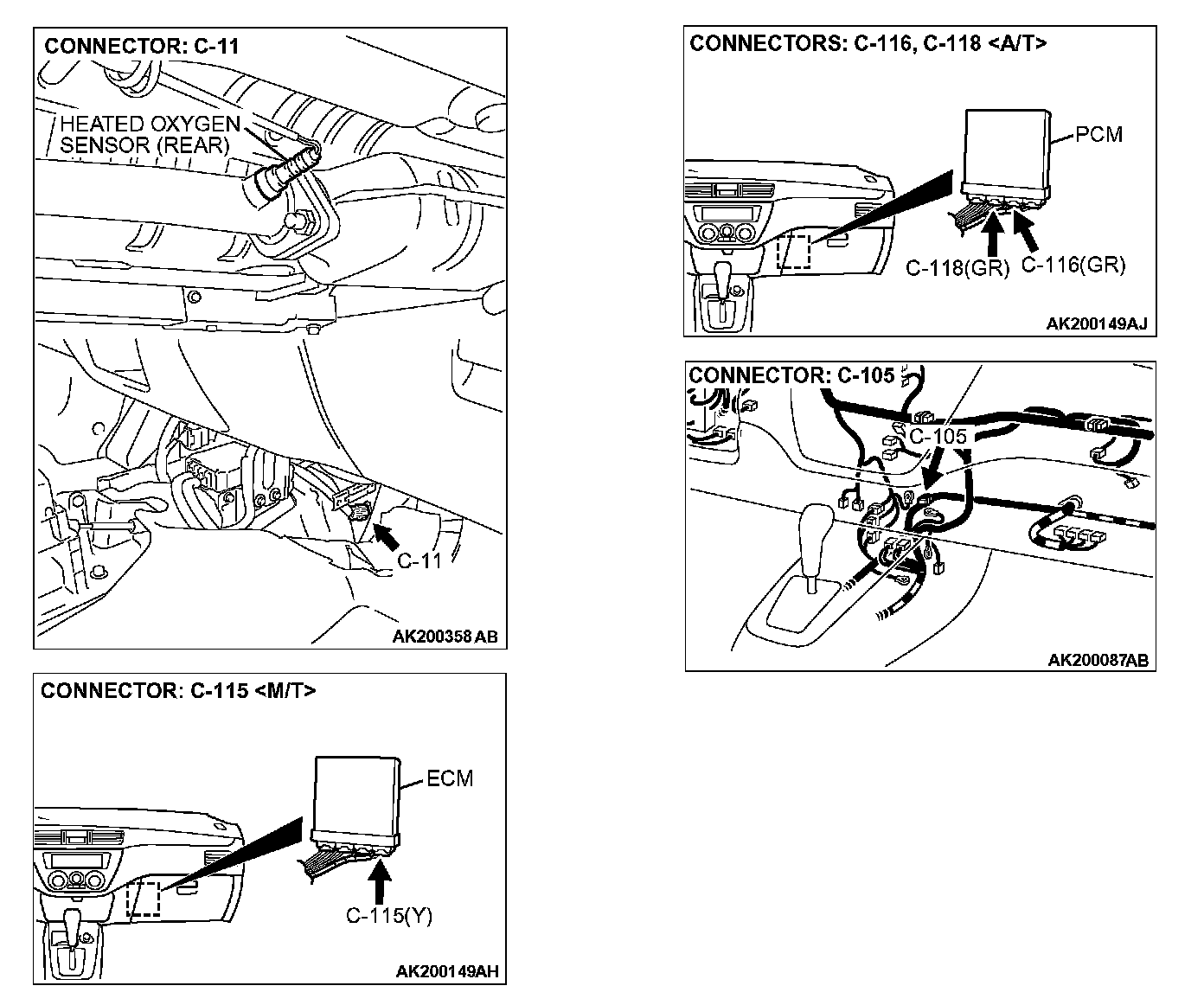 CONNECTOR: C-11

HEATED OXYGEN SENSOR (REAR)

C-11

AK200358 AB

CONNECTOR: C-115 <M/T>

ECM

C-115(Y)

AK200149AH

CONNECTORS: C-116, C-118 <A/T>

PCM

C-118(GR) C-116(GR)

AK200149AJ

CONNECTOR: C-105

C-105

AK200087AB