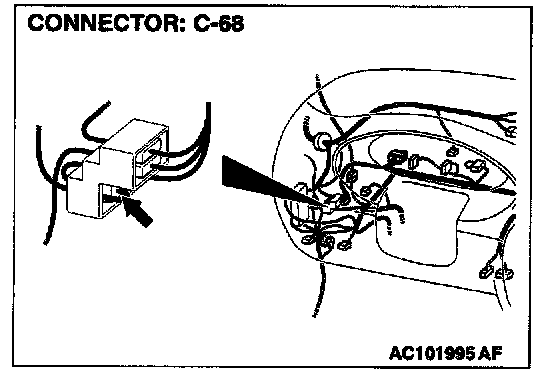 CONNECTOR: C-68

AC101995 AF