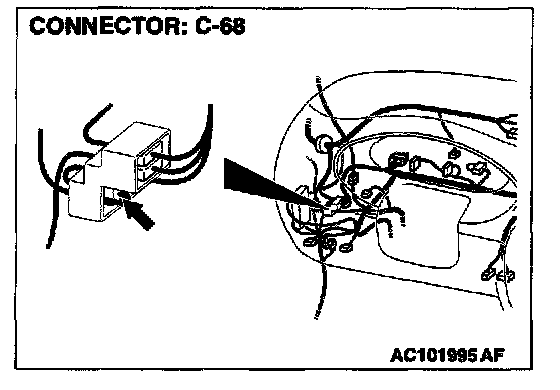 CONNECTOR: C-68

AC101995 AF