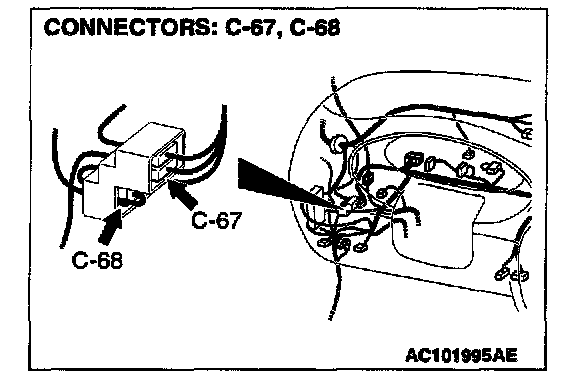 CONNECTORS: C-67, C-68

C-67

C-68

AC101995AE