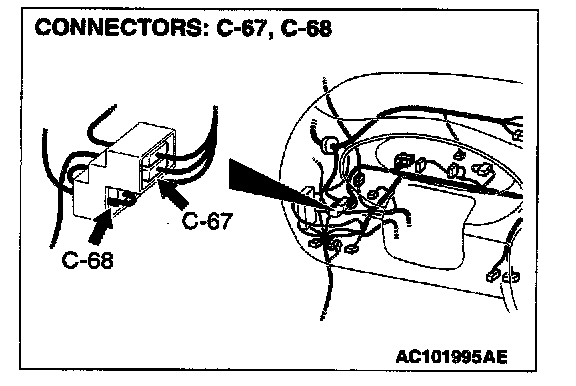 CONNECTORS: C-67, C-68

C-67

C-68

AC101995AE