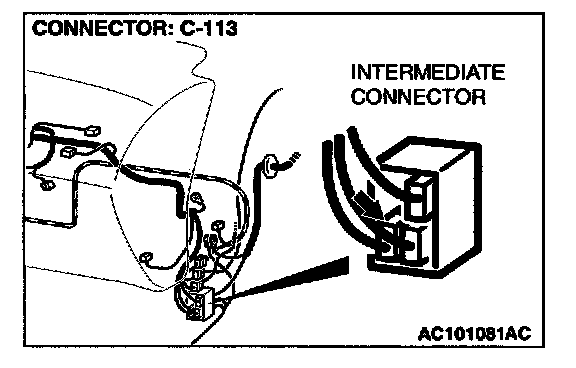 CONNECTOR: C-113

INTERMEDIATE CONNECTOR

AC101081AC