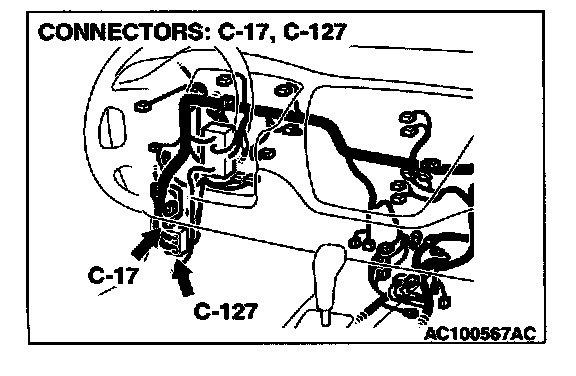 CONNECTORS: C-17, C-127

C-17

C-127

AC100567AC