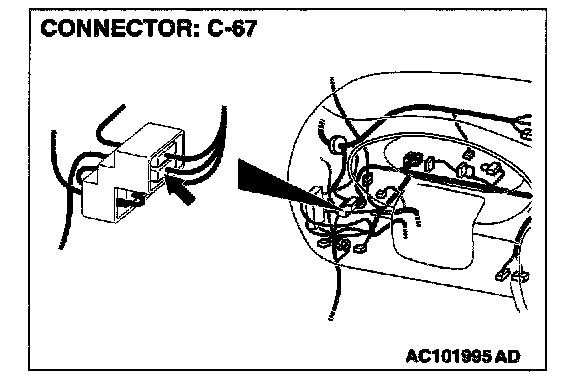 CONNECTOR: C-67

AC101995 AD