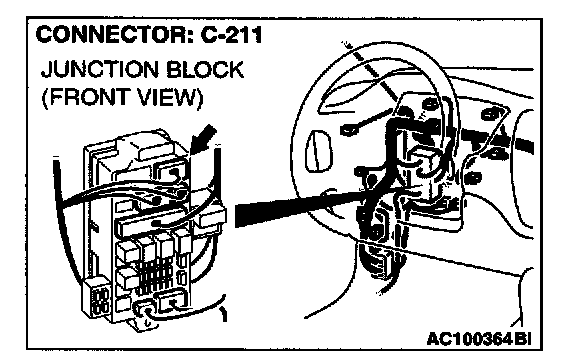 CONNECTOR: C-211
JUNCTION BLOCK
(FRONT VIEW)

AC100364BI