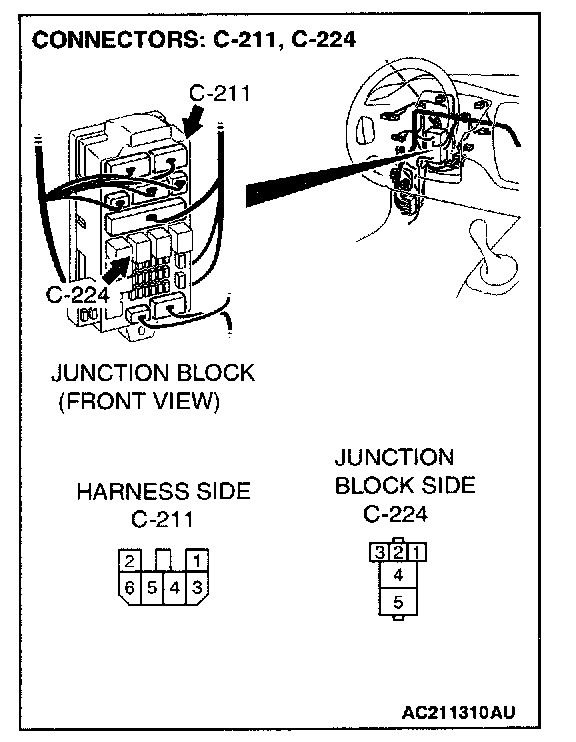 CONNECTORS: C-211, C-224

C-211

C-224

JUNCTION BLOCK (FRONT VIEW)

HARNESS SIDE C-211

2 1
6 5 4 3

JUNCTION BLOCK SIDE C-224

3 2 1
4
5

AC211310AU