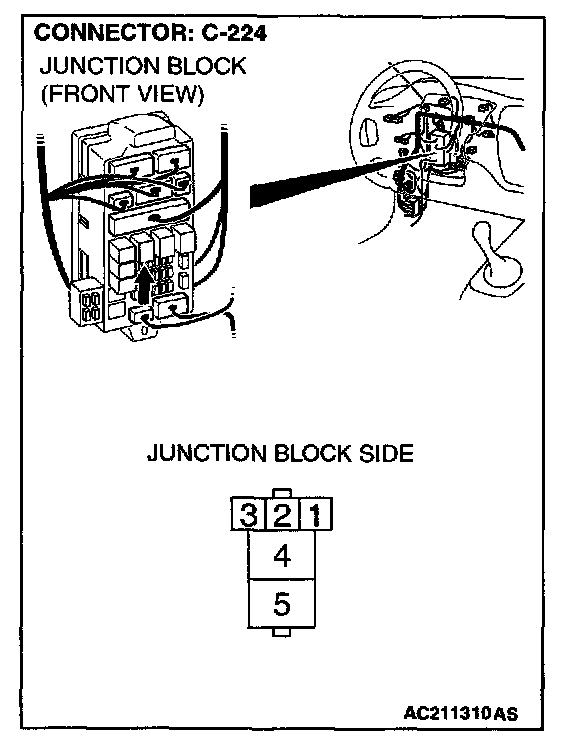 CONNECTOR: C-224
JUNCTION BLOCK
(FRONT VIEW)

JUNCTION BLOCK SIDE

3 2 1
4
5

AC211310AS