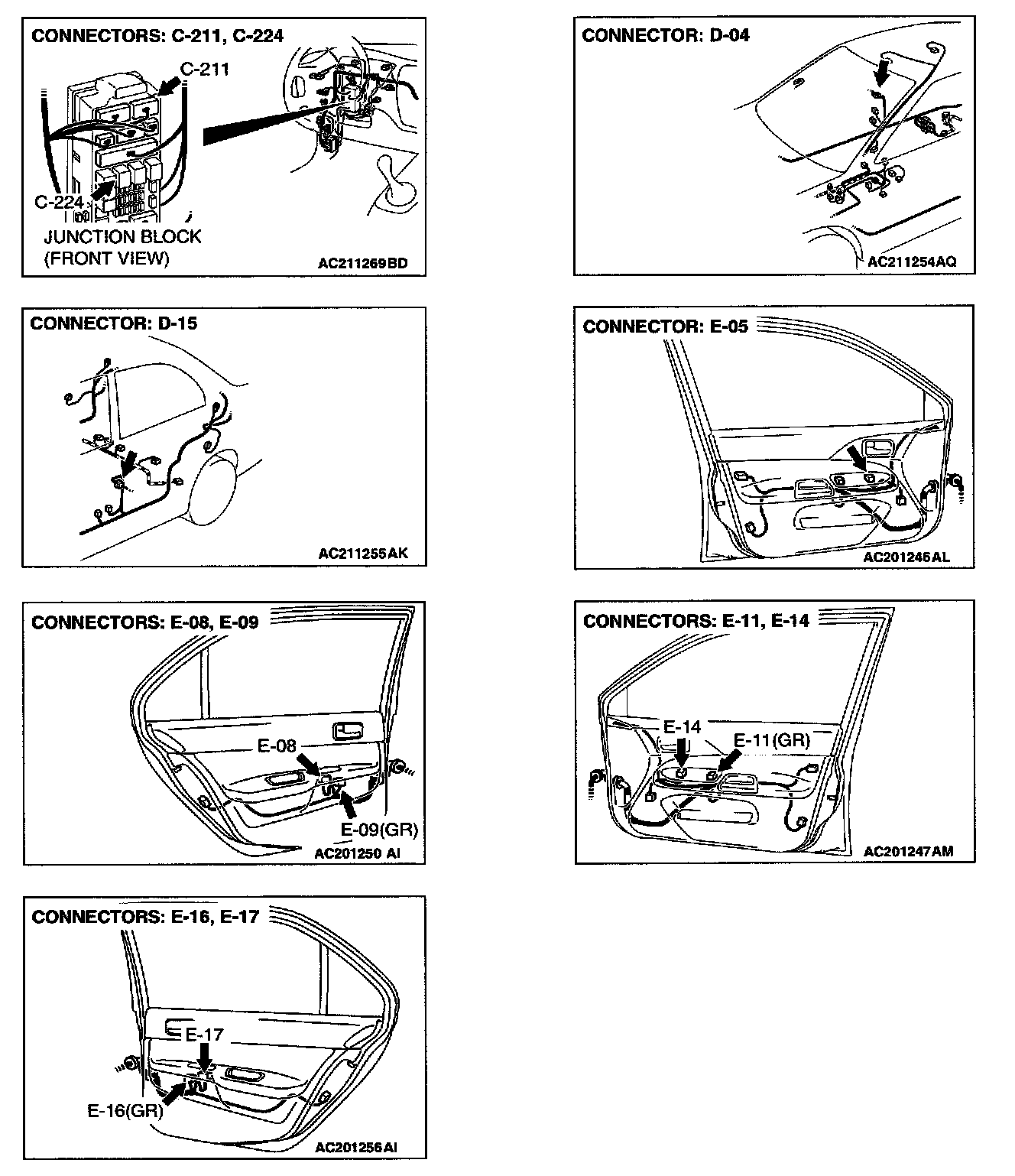 CONNECTORS: C-211, C-224

C-211

C-224

JUNCTION BLOCK (FRONT VIEW)

AC211269BD

CONNECTOR: D-04

AC211254AQ

CONNECTOR: D-15

AC211255AK

CONNECTOR: E-05

AC201246AL

CONNECTORS: E-08, E-09

E-08

E-09(GR)

AC201250 AI

CONNECTORS: E-11, E-14

E-14

E-11(GR)

AC201247AM

CONNECTORS: E-16, E-17

E-17

E-16(GR)

AC201256AI