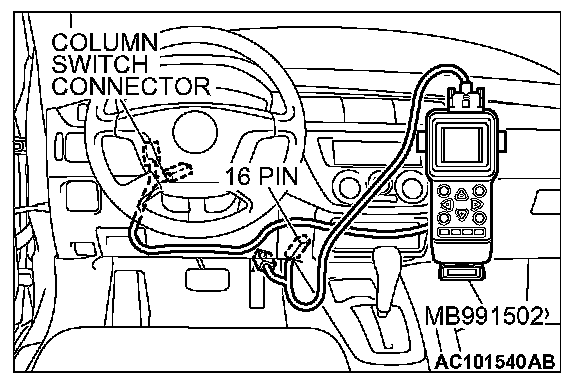 COLUMN SWITCH CONNECTOR

16 PIN

MB991502

AC101540AB