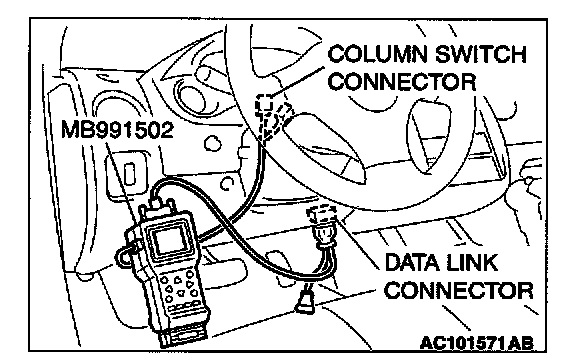 COLUMN SWITCH CONNECTOR

MB991502

DATA LINK CONNECTOR

AC101571AB