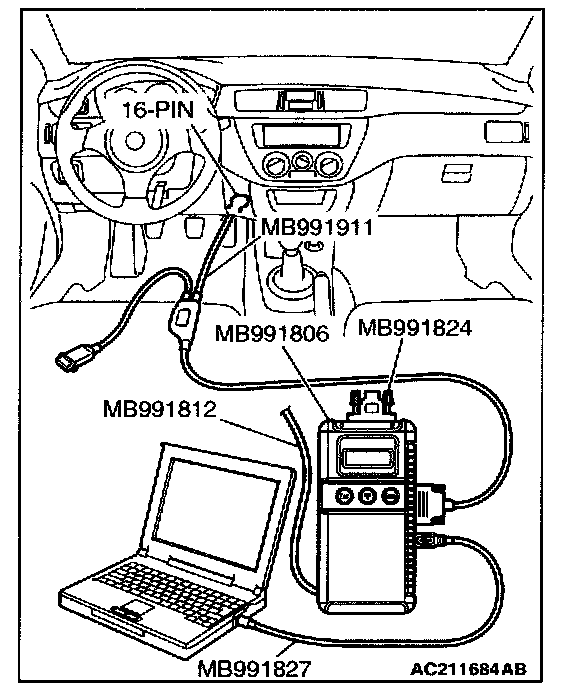 16-PIN
MB991911
MB991806
MB991824
MB991812
MB991827
AC211684AB