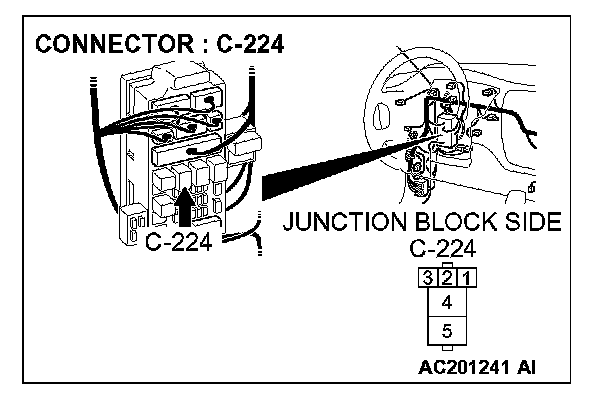 CONNECTOR : C-224

C-224

JUNCTION BLOCK SIDE
C-224

3 2 1
4
5

AC201241 AI