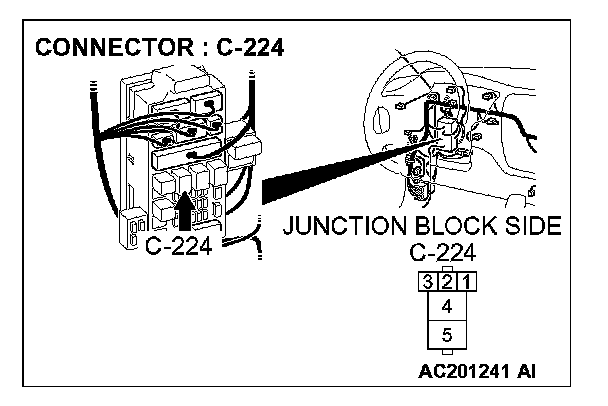 CONNECTOR : C-224

C-224

JUNCTION BLOCK SIDE
C-224

3 2 1
4
5

AC201241 AI