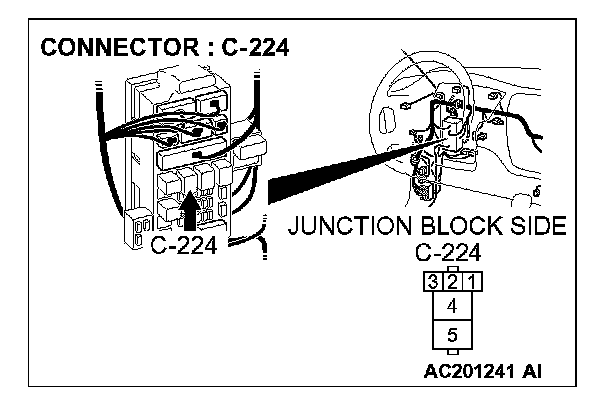 CONNECTOR : C-224

C-224

JUNCTION BLOCK SIDE
C-224

3 2 1
4
5

AC201241 AI