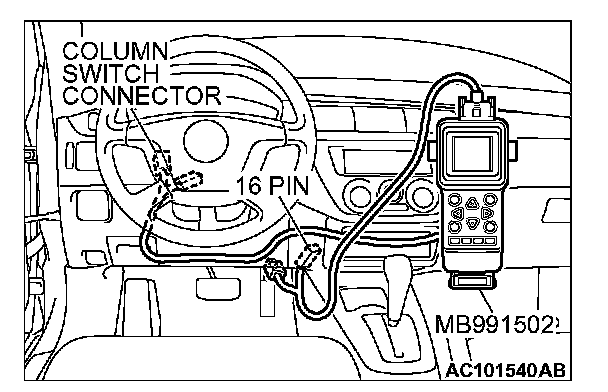 COLUMN SWITCH CONNECTOR

16 PIN

MB991502

AC101540AB