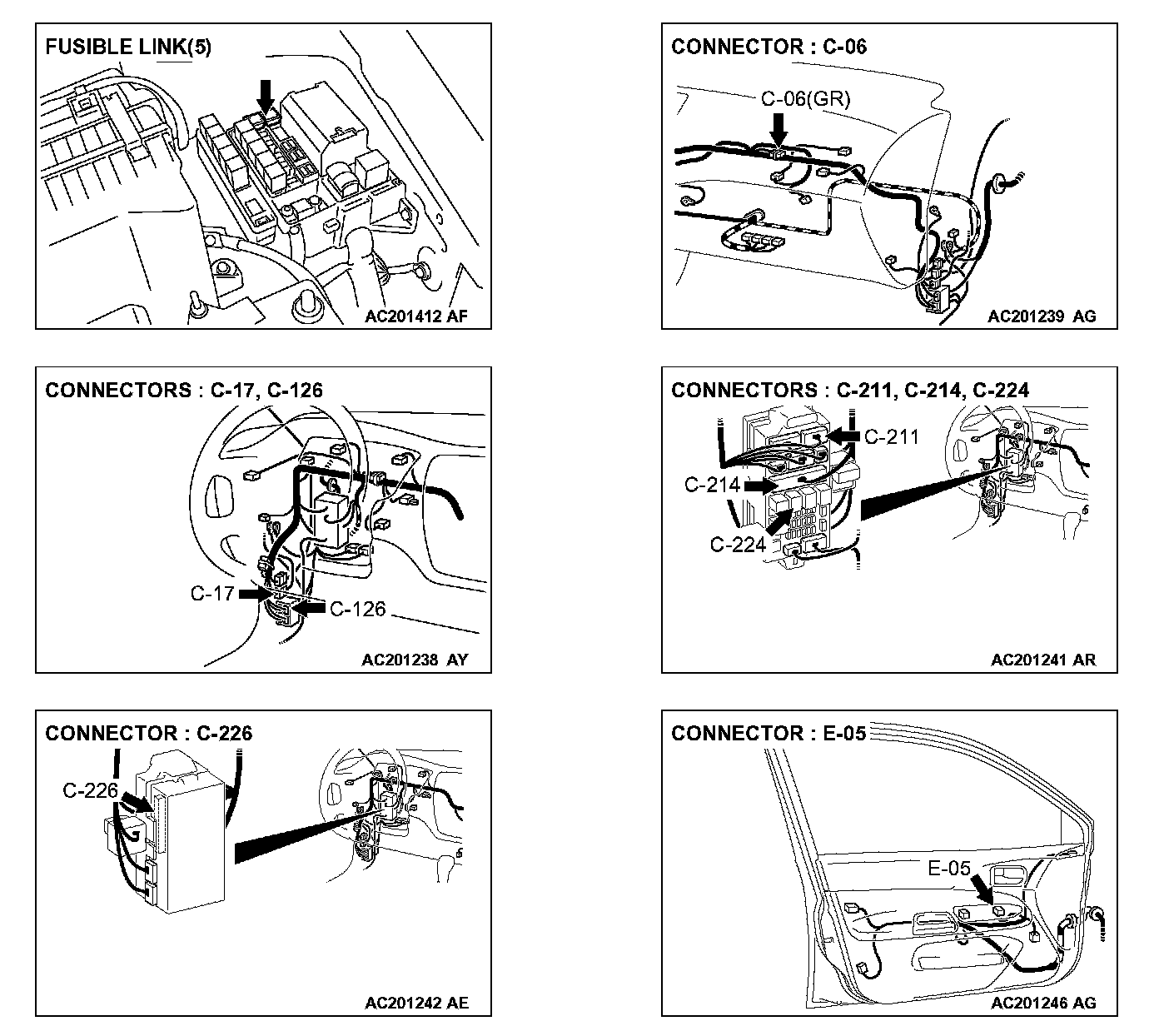 FUSIBLE LINK(5)

AC201412 AF

CONNECTOR : C-06

C-06(GR)

AC201239 AG

CONNECTORS : C-17, C-126

C-17

C-126

AC201238 AY

CONNECTORS : C-211, C-214, C-224

C-211

C-214

C-224

AC201241 AR

CONNECTOR : C-226

C-226

AC201242 AE

CONNECTOR : E-05

E-05

AC201246 AG