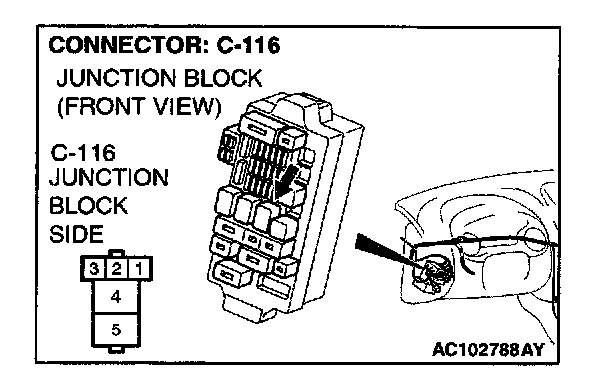 CONNECTOR: C-116

JUNCTION BLOCK
(FRONT VIEW)

C-116
JUNCTION
BLOCK
SIDE

3 2 1
4
5

AC102788AY