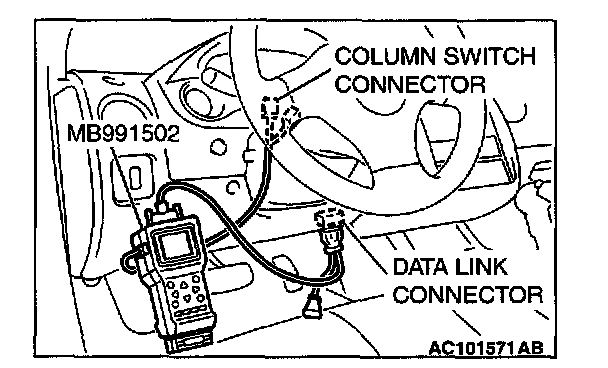 COLUMN SWITCH CONNECTOR

MB991502

DATA LINK CONNECTOR

AC101571AB