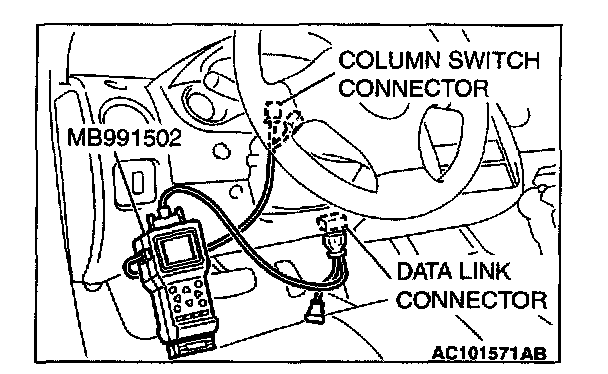 COLUMN SWITCH CONNECTOR

MB991502

DATA LINK CONNECTOR

AC101571AB