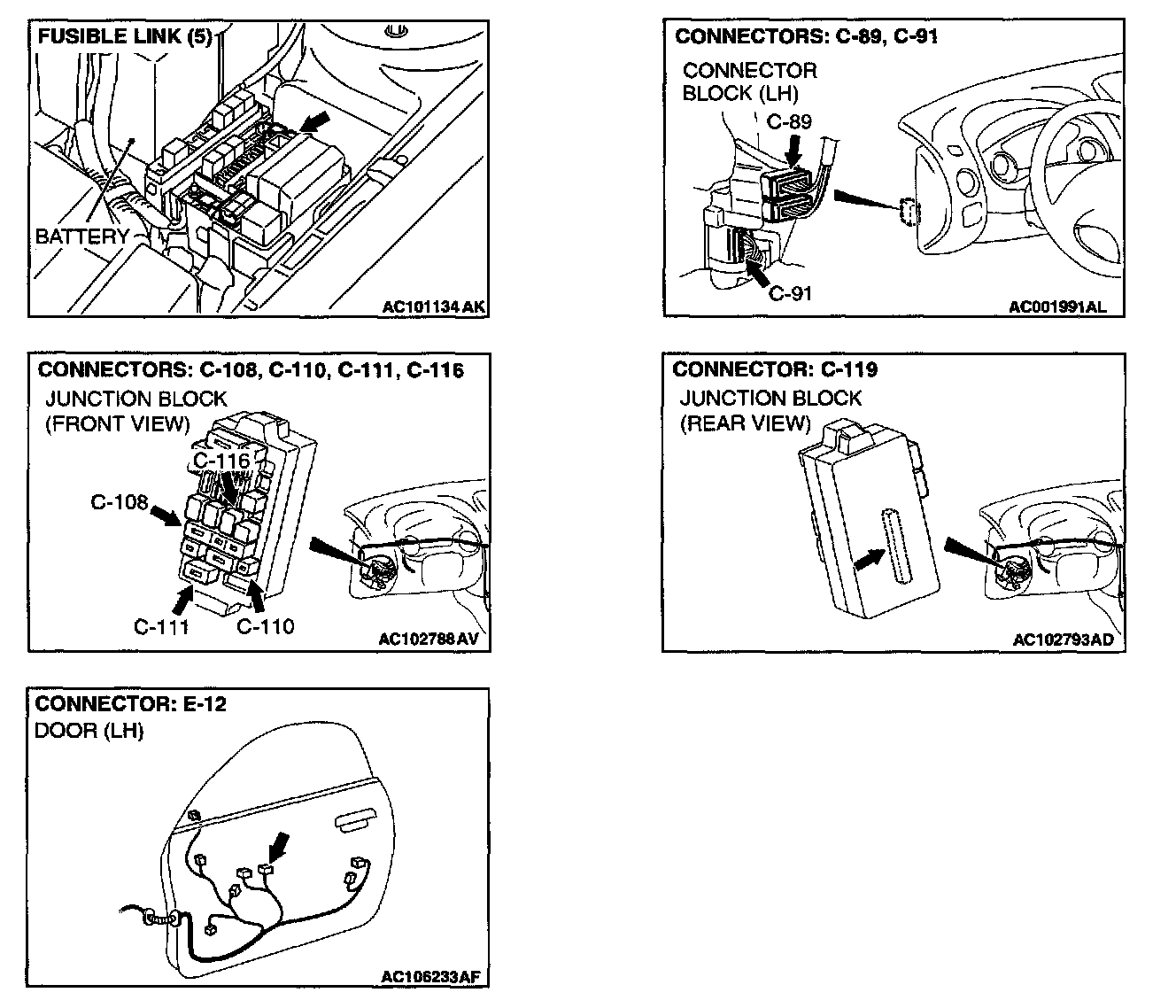 FUSIBLE LINK (5)

BATTERY

AC101134 AK

CONNECTORS: C-89, C-91

CONNECTOR BLOCK (LH)

C-89

C-91

AC001991AL

CONNECTORS: C-108, C-110, C-111, C-116

JUNCTION BLOCK (FRONT VIEW)

C-116

C-108

C-111

C-110

AC102788 AV

CONNECTOR: C-119

JUNCTION BLOCK (REAR VIEW)

AC102793AD

CONNECTOR: E-12

DOOR (LH)

AC106233AF