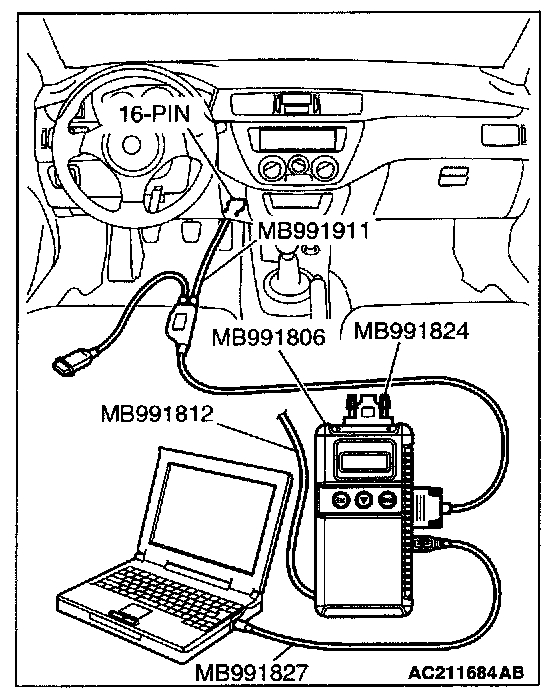 16-PIN

MB991911

MB991806

MB991824

MB991812

MB991827

AC211684AB