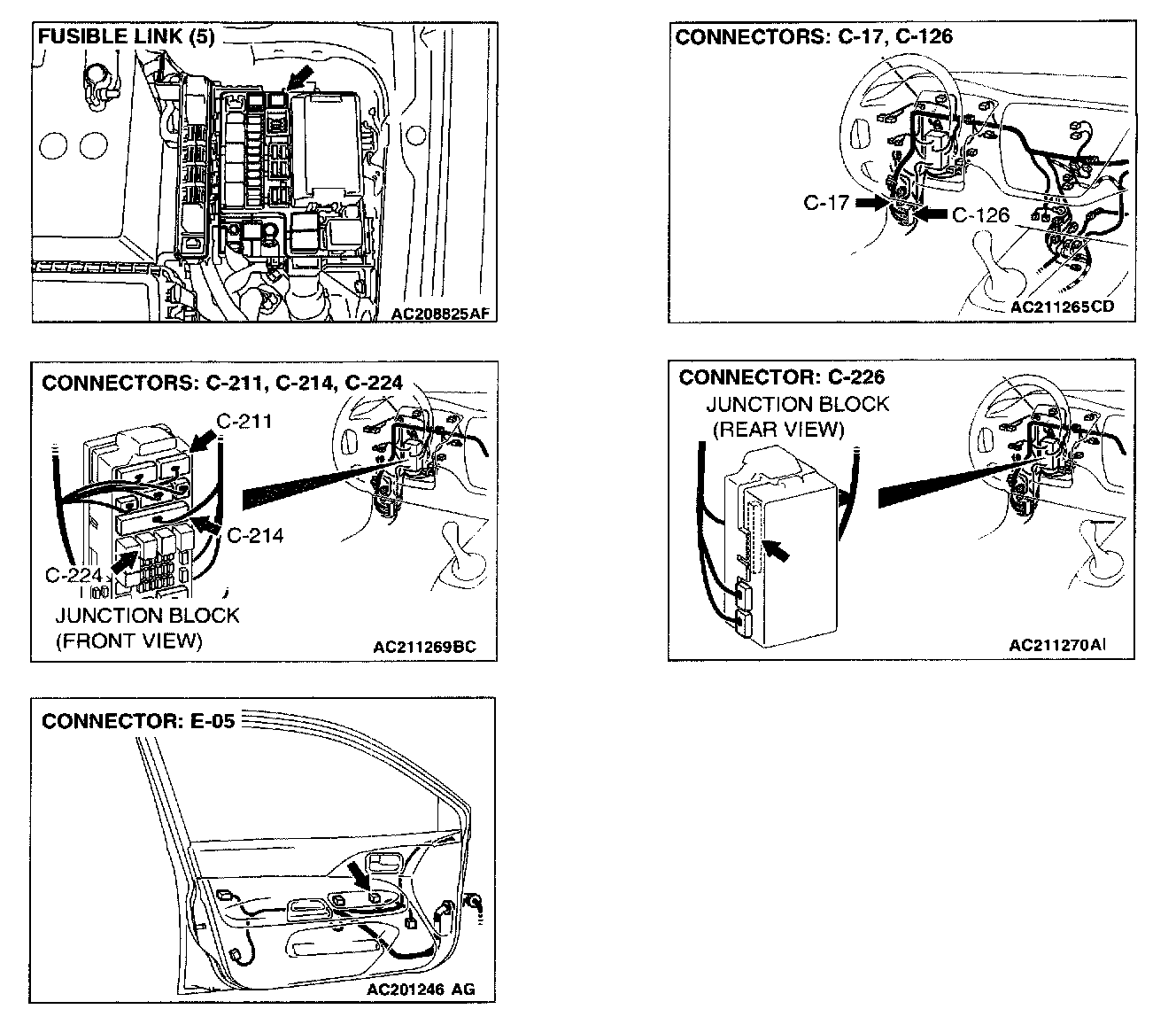 FUSIBLE LINK (5)

AC208825AF

CONNECTORS: C-17, C-126

C-17

C-126

AC211265CD

CONNECTORS: C-211, C-214, C-224

C-211

C-214

C-224

JUNCTION BLOCK (FRONT VIEW)

AC211269BC

CONNECTOR: C-226

JUNCTION BLOCK (REAR VIEW)

AC211270AI

CONNECTOR: E-05

AC201246 AG