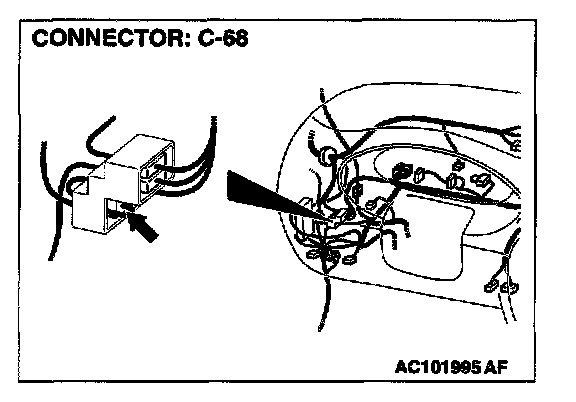 CONNECTOR: C-68

AC101995 AF