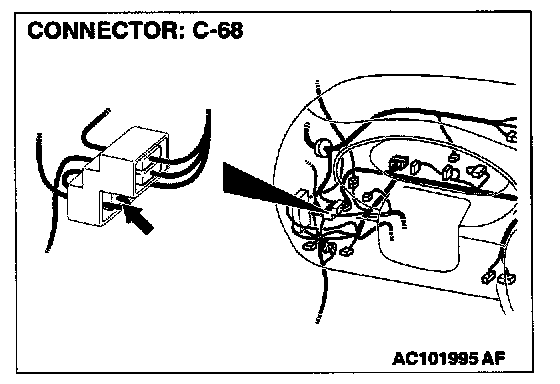 CONNECTOR: C-68

AC101995 AF