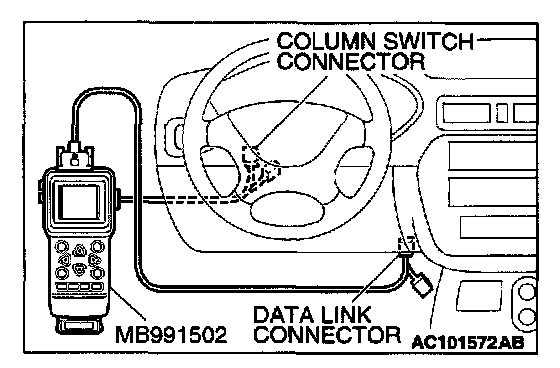 COLUMN SWITCH CONNECTOR

MB991502

DATA LINK CONNECTOR

AC101572AB