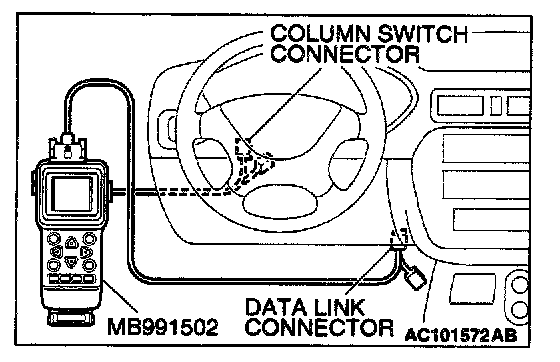 COLUMN SWITCH CONNECTOR

MB991502

DATA LINK CONNECTOR

AC101572AB