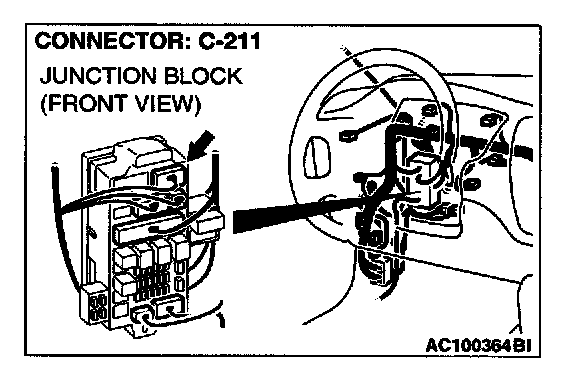 CONNECTOR: C-211
JUNCTION BLOCK
(FRONT VIEW)

AC100364BI