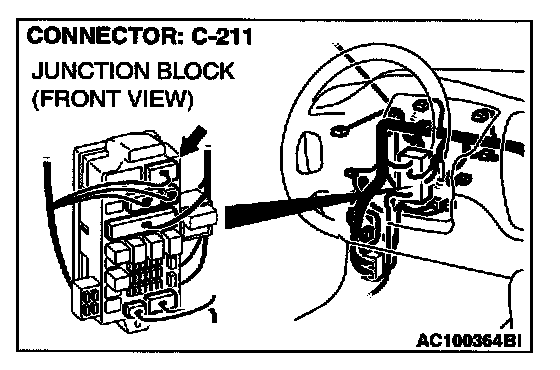 CONNECTOR: C-211
JUNCTION BLOCK
(FRONT VIEW)

AC100364BI